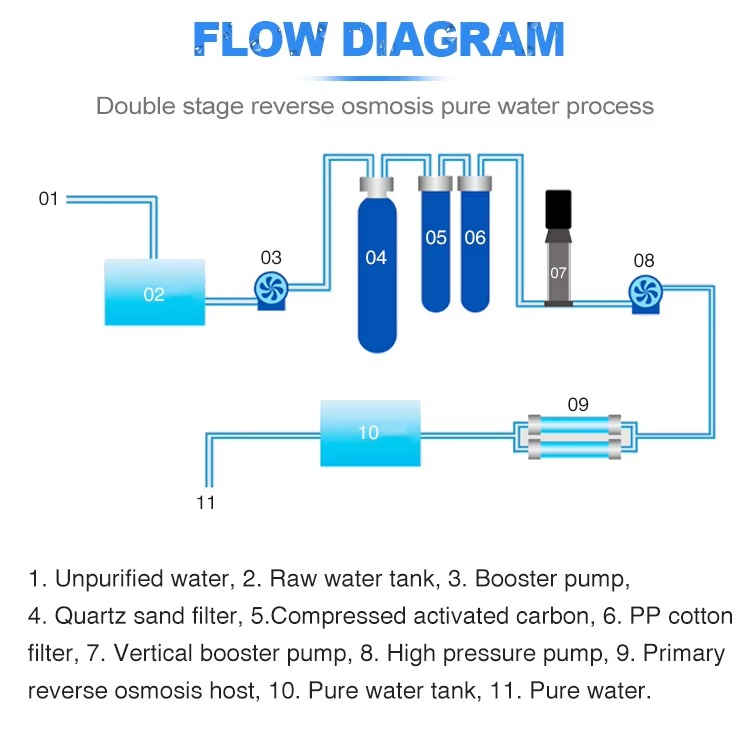 FLOW DIAGRAM

Double stage reverse osmosis pure water process

01

02

03

04

05

06

07

08

09

10

11

1. Unpurified water, 2. Raw water tank, 3. Booster pump, 4. Quartz sand filter, 5.Compressed activated carbon, 6. PP cotton filter, 7. Vertical booster pump, 8. High pressure pump, 9. Primary reverse osmosis host, 10. Pure water tank, 11. Pure water.